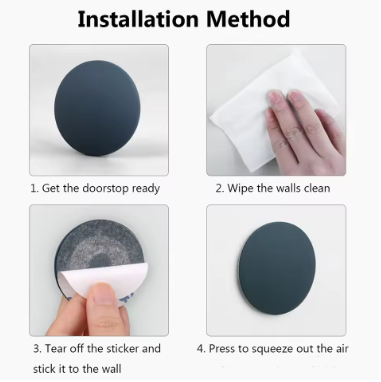 Installation Method

1. Get the doorstop ready

2. Wipe the walls clean

3. Tear off the sticker and stick it to the wall

4. Press to squeeze out the air