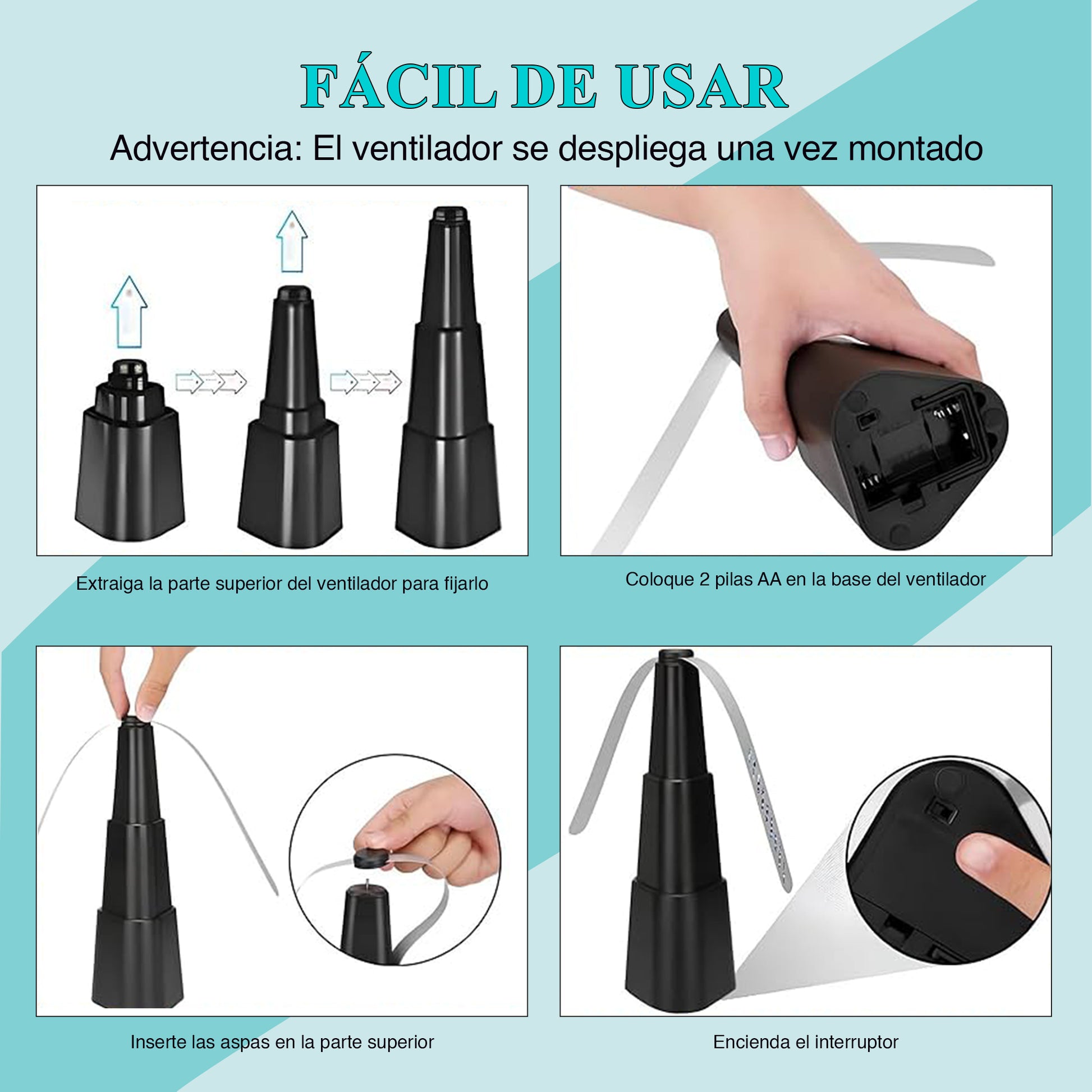 FÁCIL DE USAR

Advertencia: El ventilador se despliega una vez montado

Extraiga la parte superior del ventilador para fijarlo

Coloque 2 pilas AA en la base del ventilador

Inserte las aspas en la parte superior

Encienda el interruptor