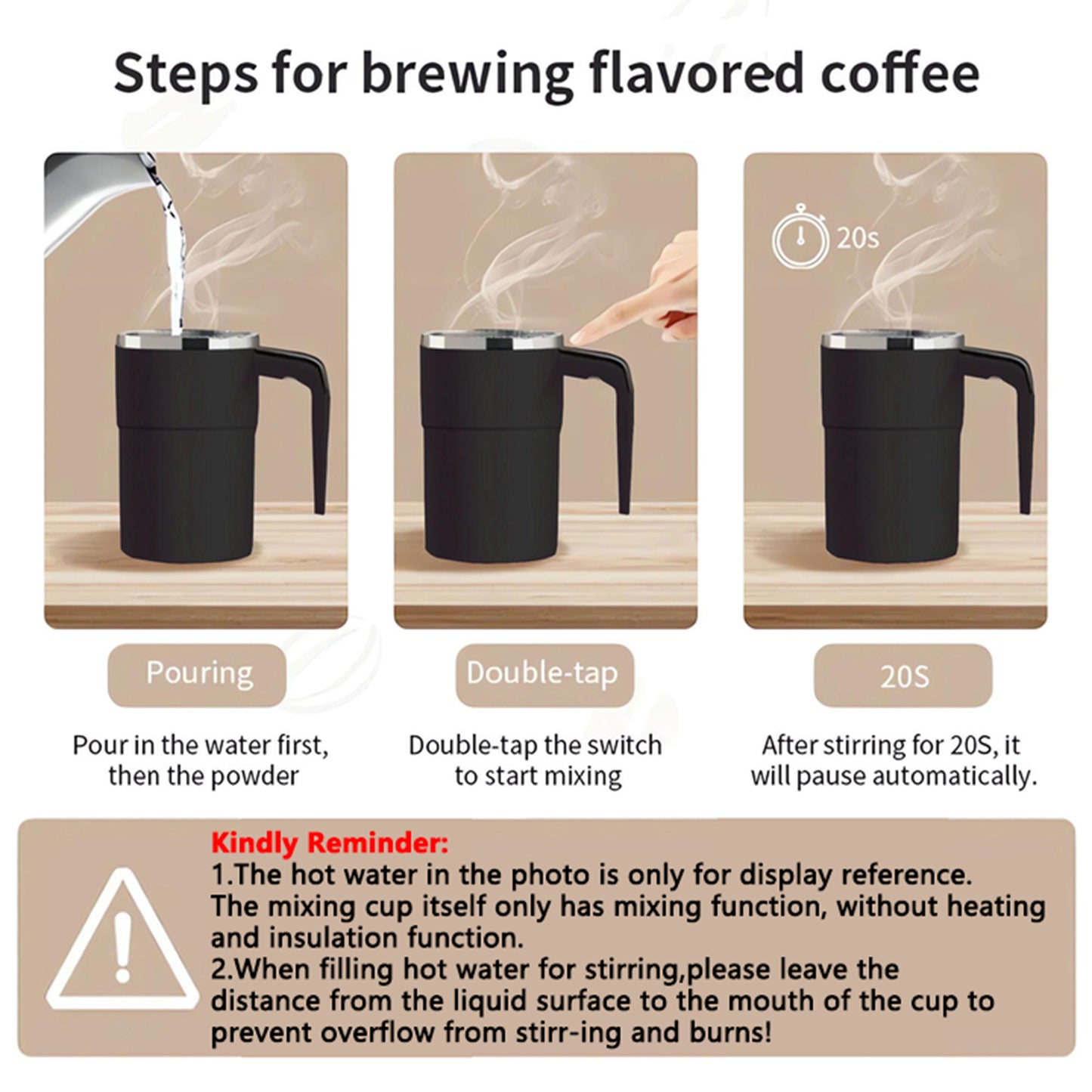 Steps for brewing flavored coffee

20s

Pouring

Pour in the water first, then the powder

Double-tap

Double-tap the switch to start mixing

20S

After stirring for 20S, it will pause automatically.

Kindly Reminder:
1.The hot water in the photo is only for display reference. The mixing cup itself only has mixing function, without heating and insulation function.
2.When filling hot water for stirring,please leave the distance from the liquid surface to the mouth of the cup to prevent overflow from stirr-ing and burns!