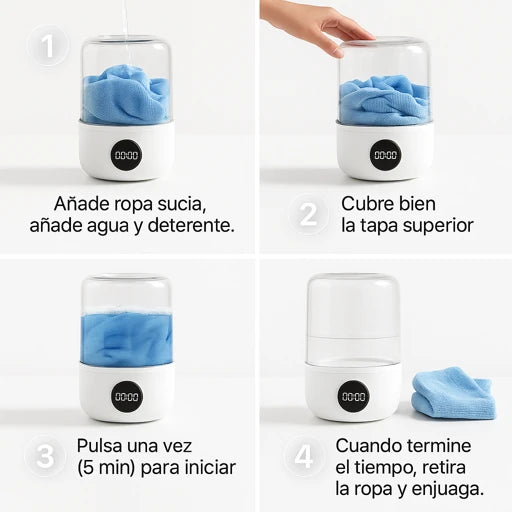 1

00:00

Añade ropa sucia, añade agua y deterente.

00:00

2 Cubre bien la tapa superior

00:00

3 Pulsa una vez (5 min) para iniciar

00:00

4 Cuando termine el tiempo, retira la ropa y enjuaga.